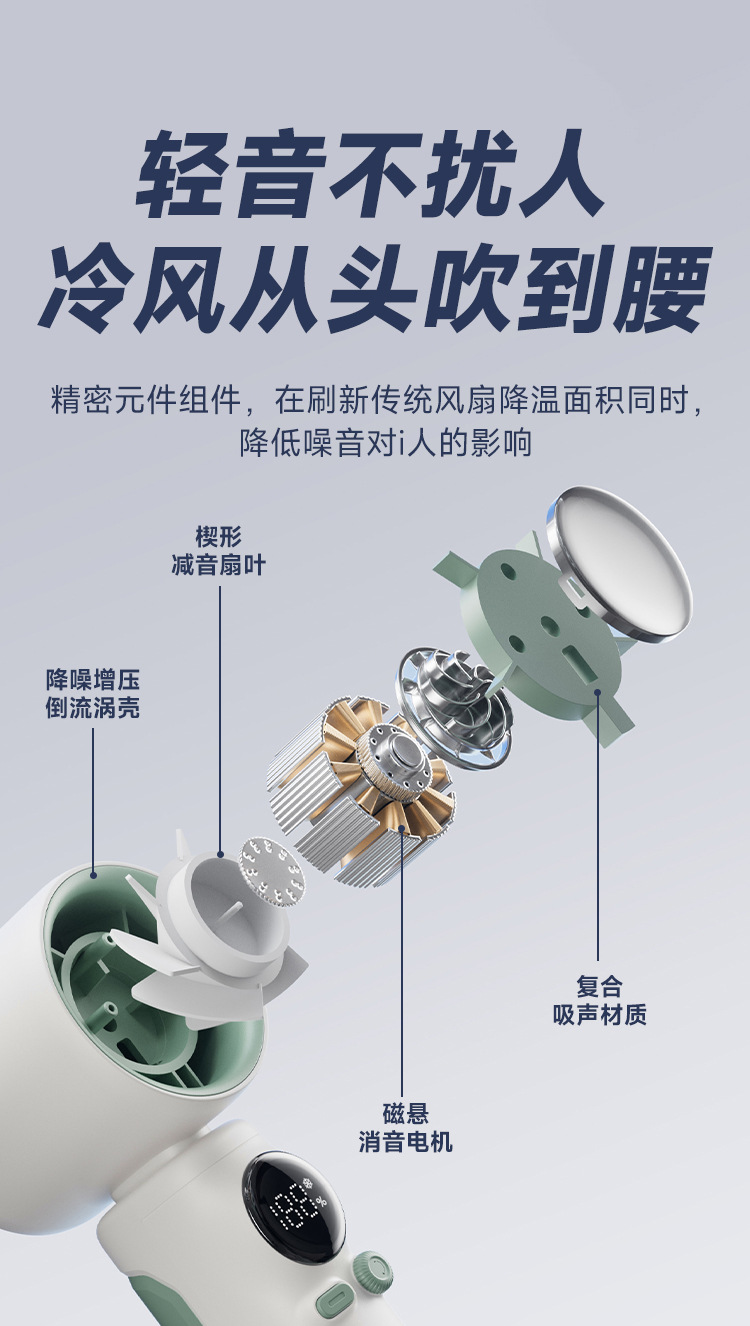 轻音不扰人
冷风从头吹到腰

精密元件组件，在刷新传统风扇降温面积同时，降低噪音对i人的影响

楔形
减音扇叶

降噪增压
倒流涡壳

复合
吸声材质

磁悬
消音电机